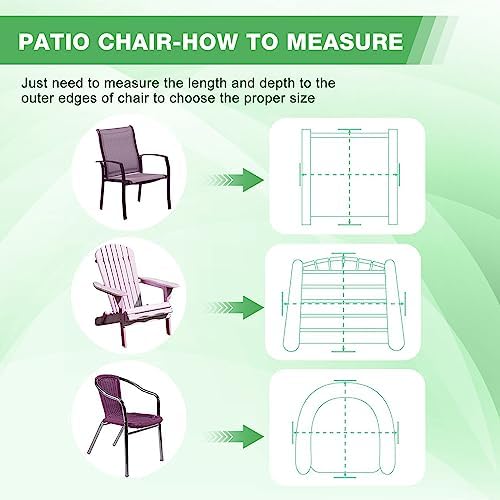 PATIO CHAIR-HOW TO MEASURE

Just need to measure the length and depth to the outer edges of chair to choose the proper size