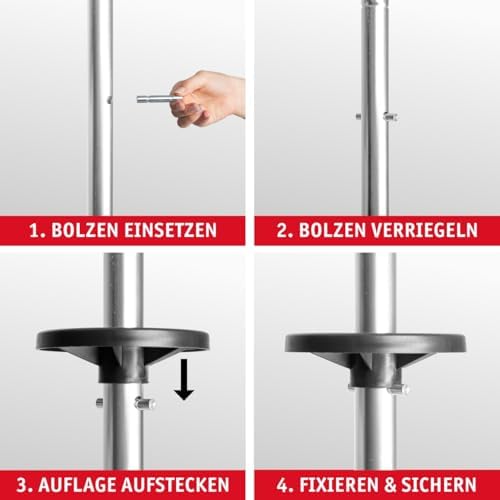 1. BOLZEN EINSETZEN

2. BOLZEN VERRIEGELN

3. AUFLAGE AUFSTECKEN

4. FIXIEREN & SICHERN