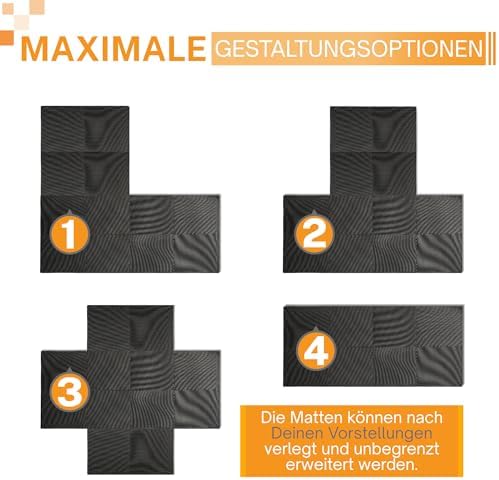 MAXIMALE GESTALTUNGSOPTIONEN

1

2

3

4

Die Matten können nach Deinen Vorstellungen verlegt und unbegrenzt erweitert werden.