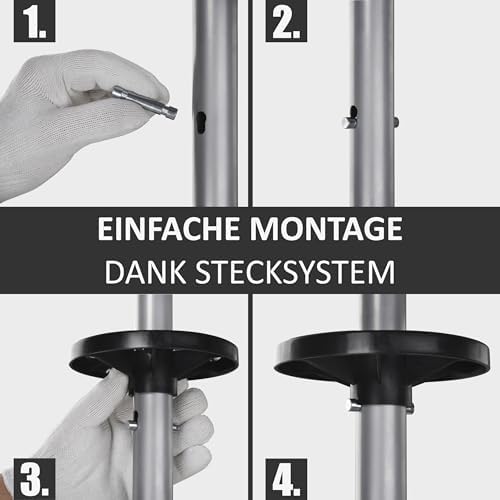 1.

2.

EINFACHE MONTAGE
DANK STECKSYSTEM

3.

4.