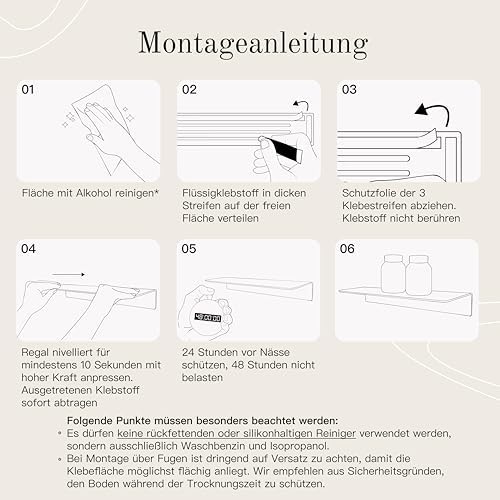 Montageanleitung

01

Fläche mit Alkohol reinigen*

02

Flüssigklebstoff in dicken Streifen auf der freien Fläche verteilen

03

Schutzfolie der 3 Klebestreifen abziehen. Klebstoff nicht berühren

04

Regal nivelliert für mindestens 10 Sekunden mit hoher Kraft anpressen. Ausgetretenen Klebstoff sofort abtragen

05

48:00:00

24 Stunden vor Nässe schützen, 48 Stunden nicht belasten

06

Folgende Punkte müssen besonders beachtet werden:
• Es dürfen keine rückfettenden oder silikonhaltigen Reiniger verwendet werden, sondern ausschließlich Waschbenzin und Isopropanol.
• Bei Montage über Fugen ist dringend auf Versatz zu achten, damit die Klebefläche möglichst flächig anliegt. Wir empfehlen aus Sicherheitsgründen, den Boden während der Trocknungszeit zu schützen.